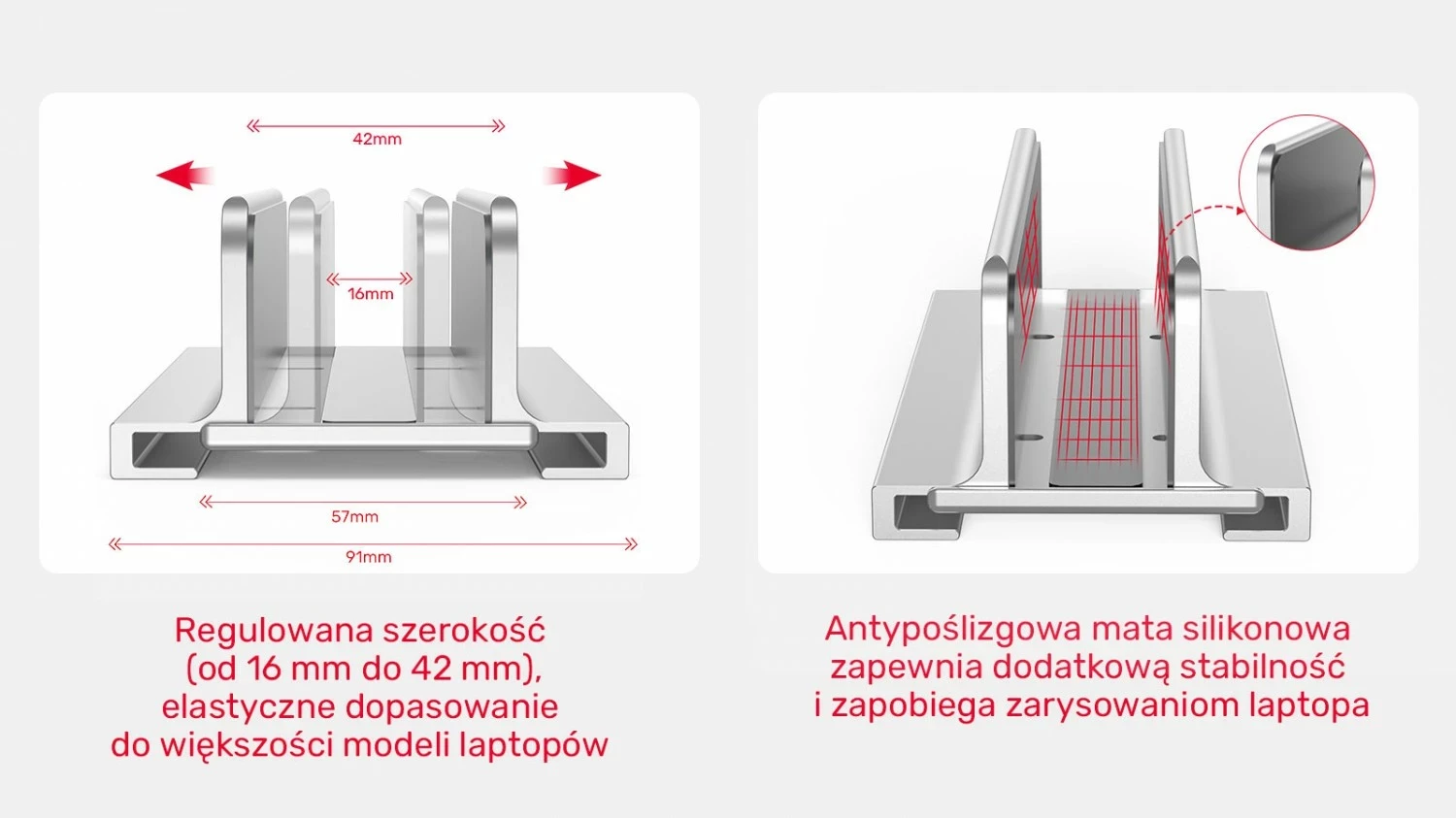 42mm

16mm

57mm

91mm

Regulowana szerokość (od 16 mm do 42 mm), elastyczne dopasowanie do większości modeli laptopów

Antypoślizgowa mata silikonowa zapewnia dodatkową stabilność i zapobiega zarysowaniom laptopa