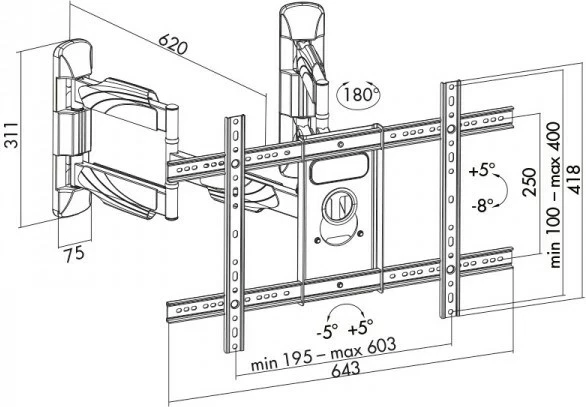 620
311
75
180°
+5°
-8°
250
min 100 – max 400
418
-5° +5°
min 195 – max 603
643