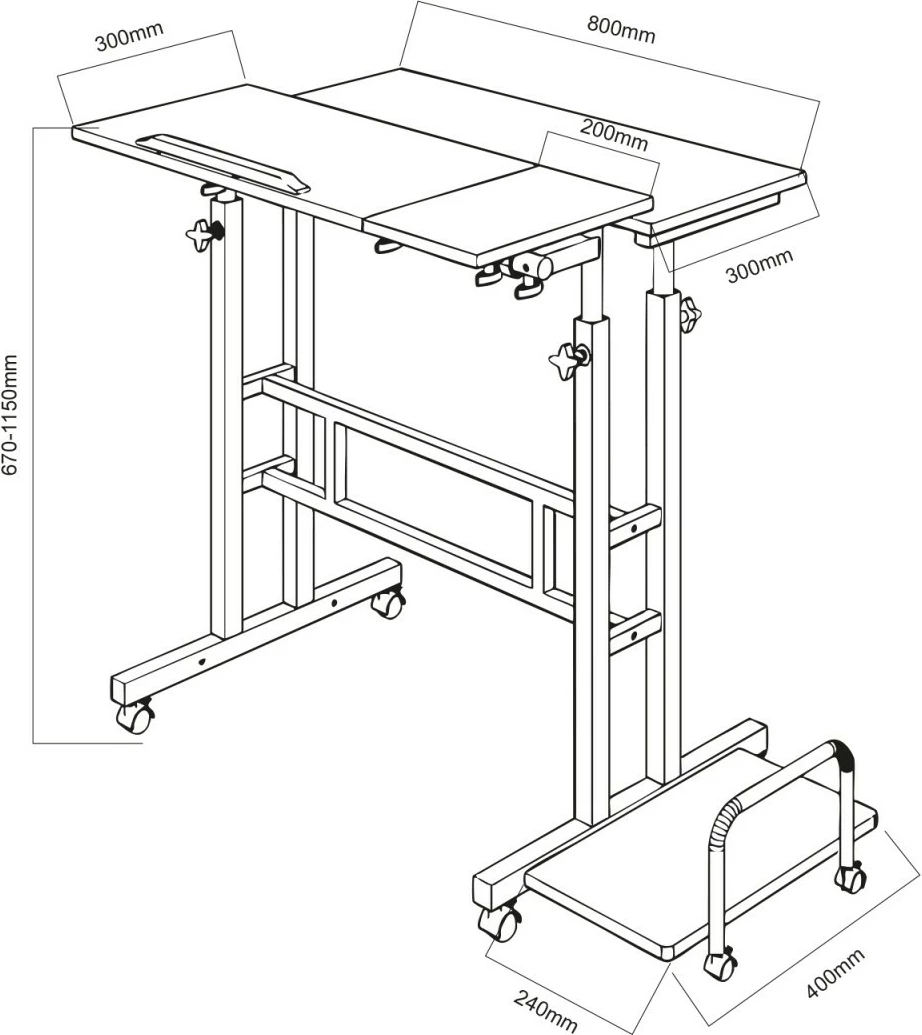 300mm
800mm
200mm
300mm
670-1150mm
240mm
400mm