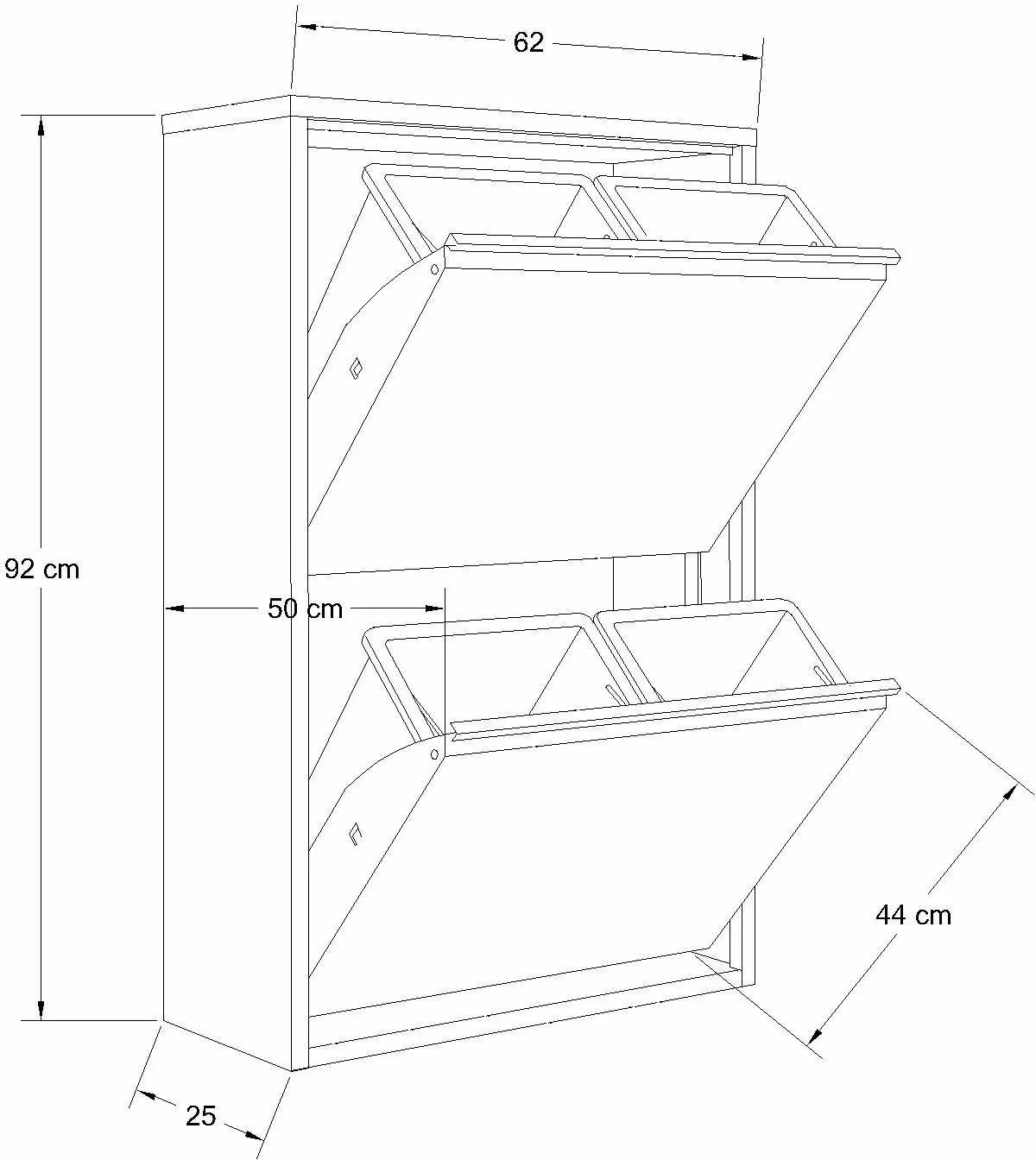 62

92 cm

50 cm

44 cm

25