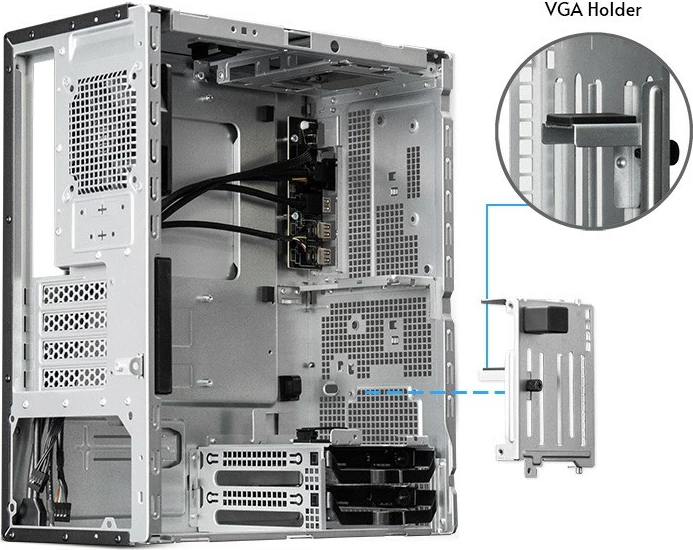 VGA Holder