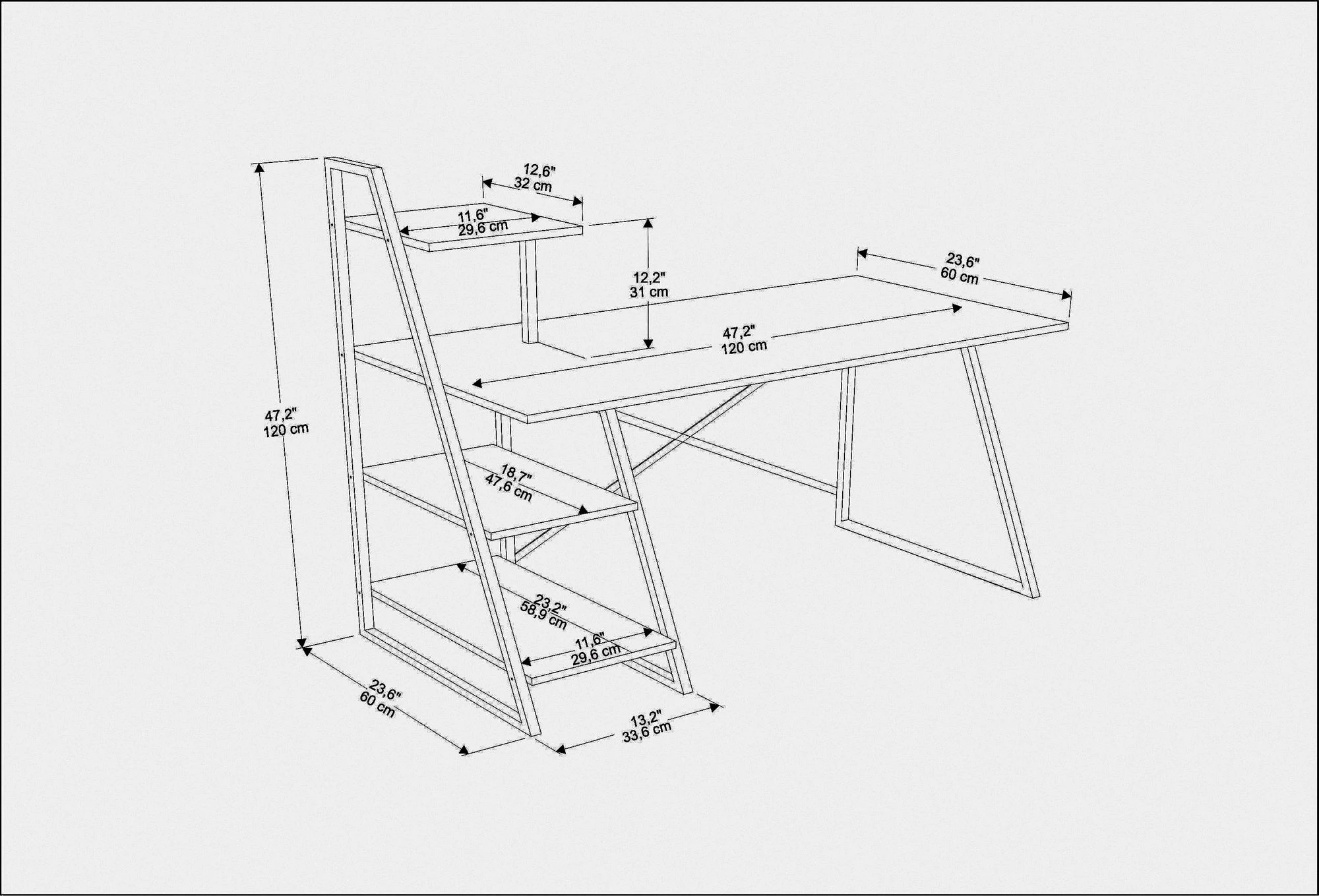 12,6"
32 cm

11,6"
29,6 cm

12,2"
31 cm

23,6"
60 cm

47,2"
120 cm

47,2"
120 cm

18,7"
47,6 cm

23,2"
58,9 cm

11,6"
29,6 cm

23,6"
60 cm

13,2"
33,6 cm