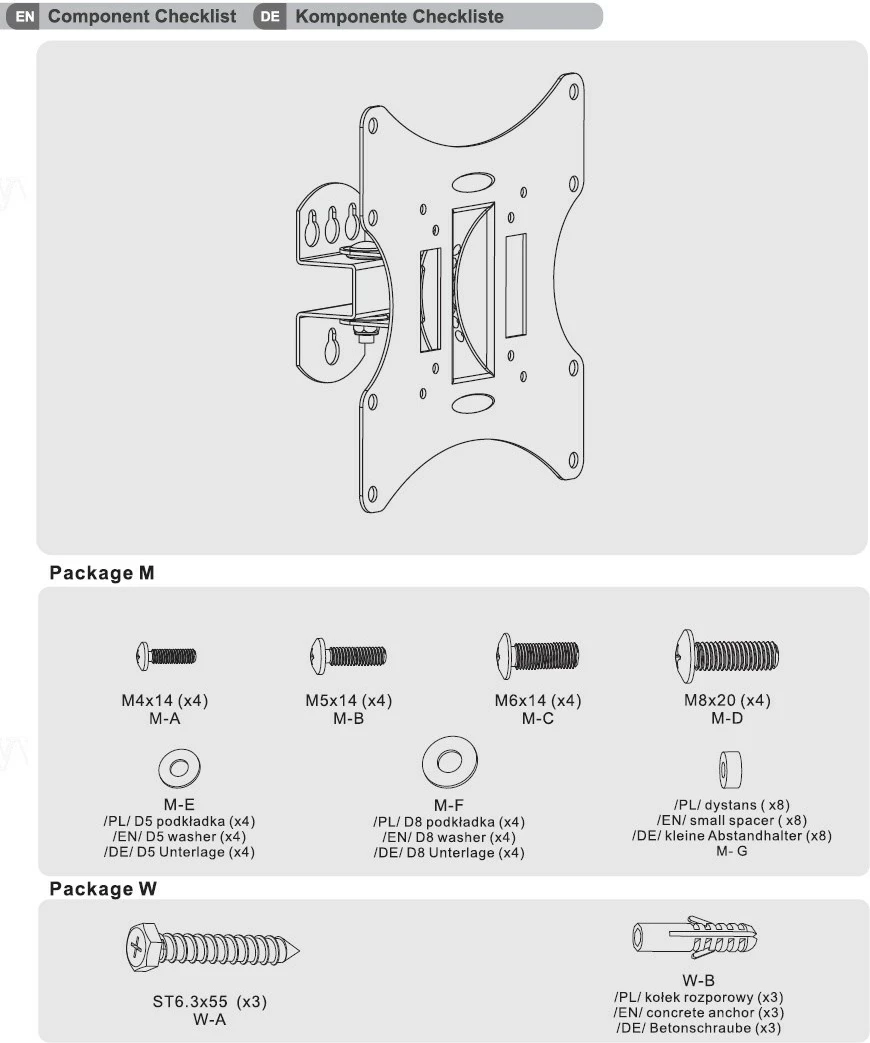 EN Component Checklist DE Komponente Checkliste

Package M

M4x14 (x4)
M-A

M5x14 (x4)
M-B

M6x14 (x4)
M-C

M8x20 (x4)
M-D

M-E
/PL/ D5 podkładka (x4)
/EN/ D5 washer (x4)
/DE/ D5 Unterlage (x4)

M-F
/PL/ D8 podkładka (x4)
/EN/ D8 washer (x4)
/DE/ D8 Unterlage (x4)

/PL/ dystans ( x8)
/EN/ small spacer ( x8)
/DE/ kleine Abstandhalter (x8)
M- G

Package W

ST6.3x55 (x3)
W-A

W-B
/PL/ kołek rozporowy (x3)
/EN/ concrete anchor (x3)
/DE/ Betonschraube (x3)