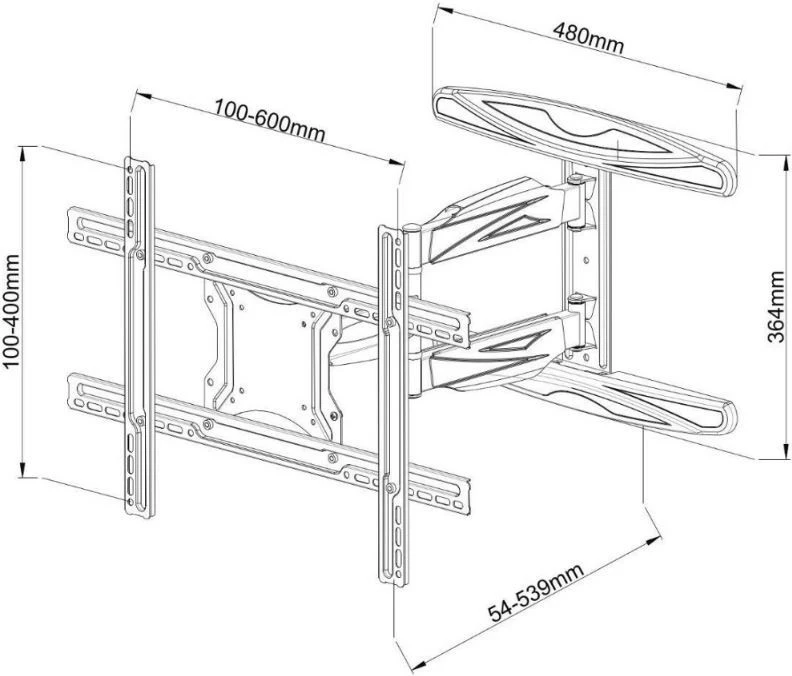 480mm

100-600mm

100-400mm

364mm

54-539mm