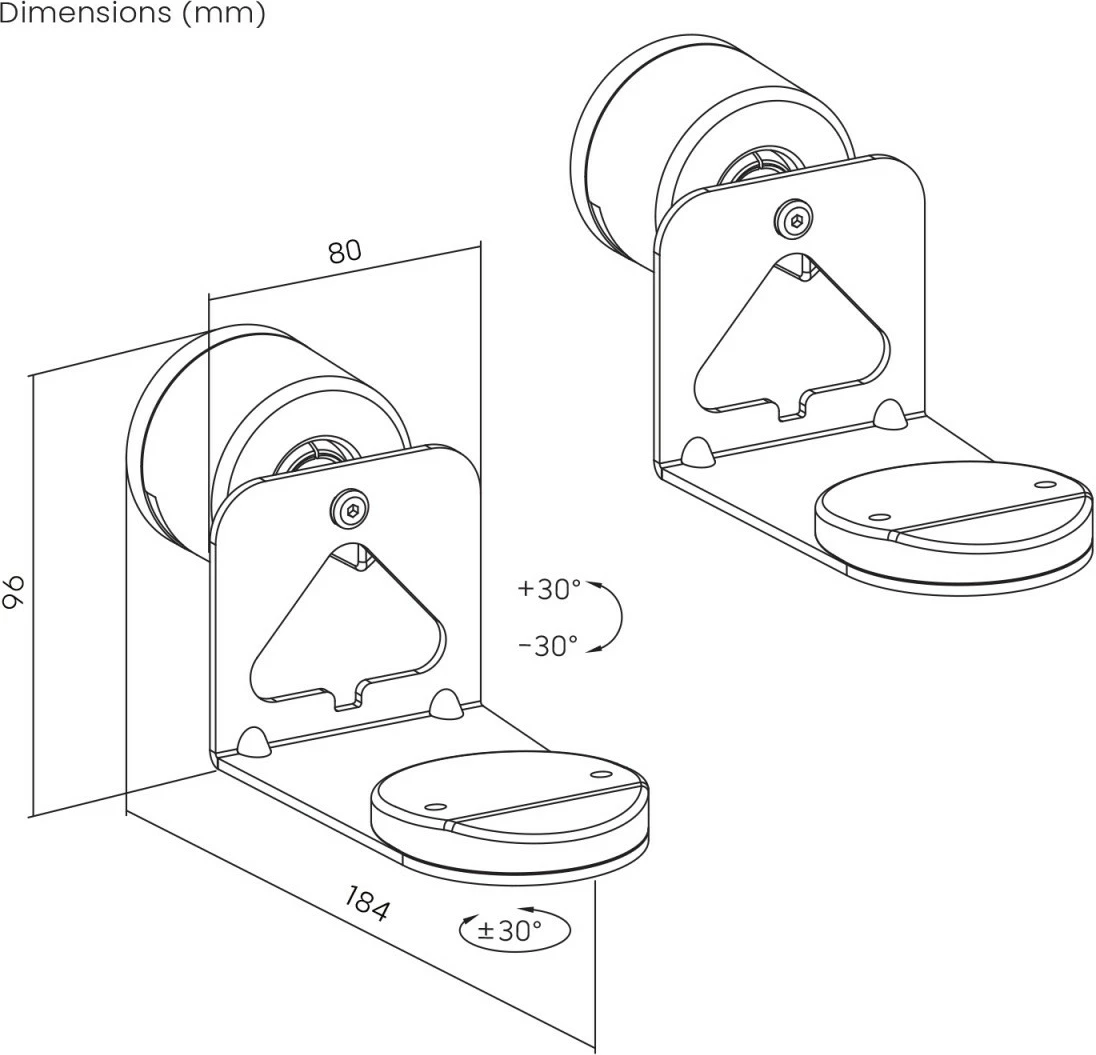 Dimensions (mm)

80

96

+30°

-30°

184

±30°