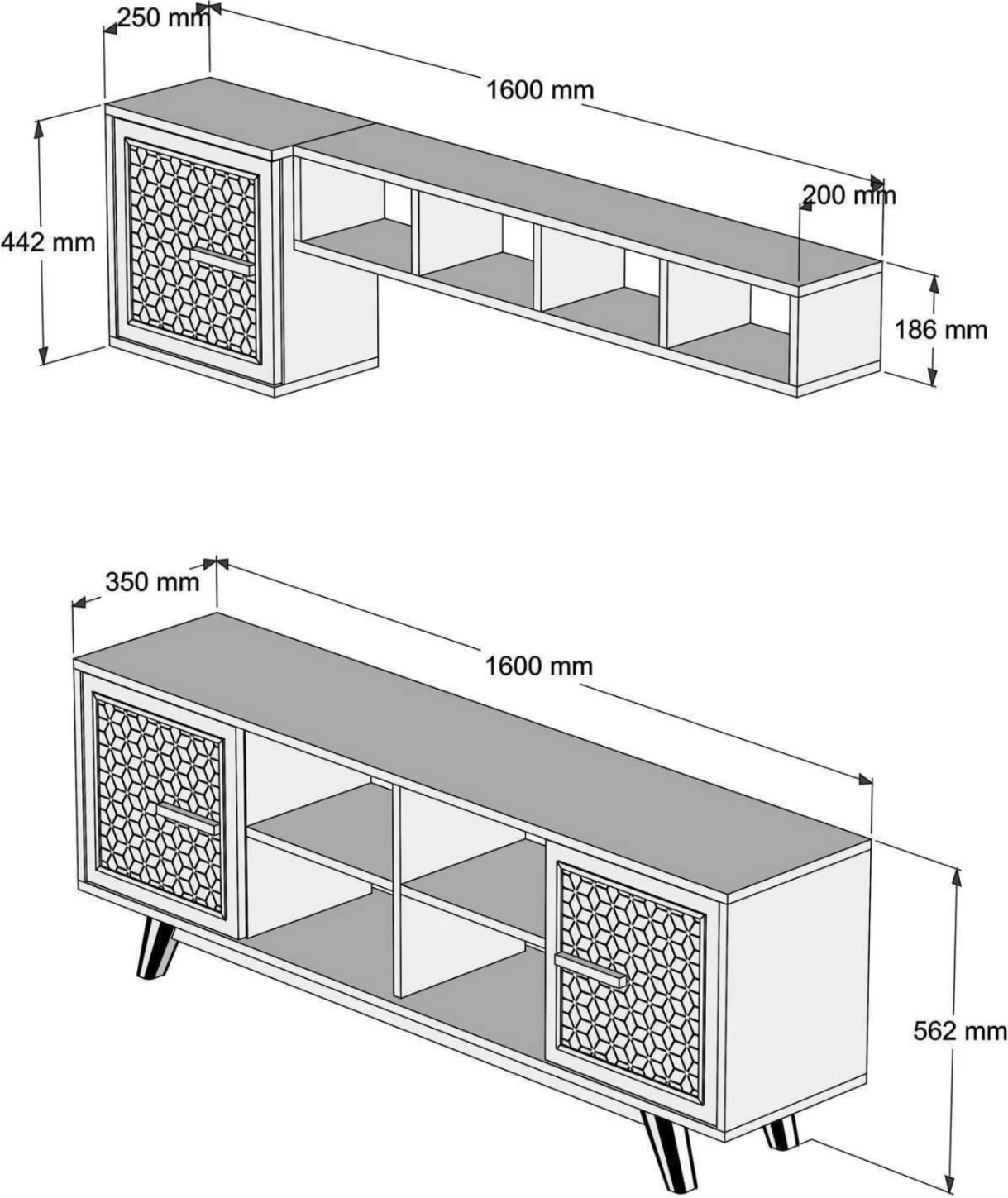 250 mm

1600 mm

200 mm

442 mm

186 mm

350 mm

1600 mm

562 mm