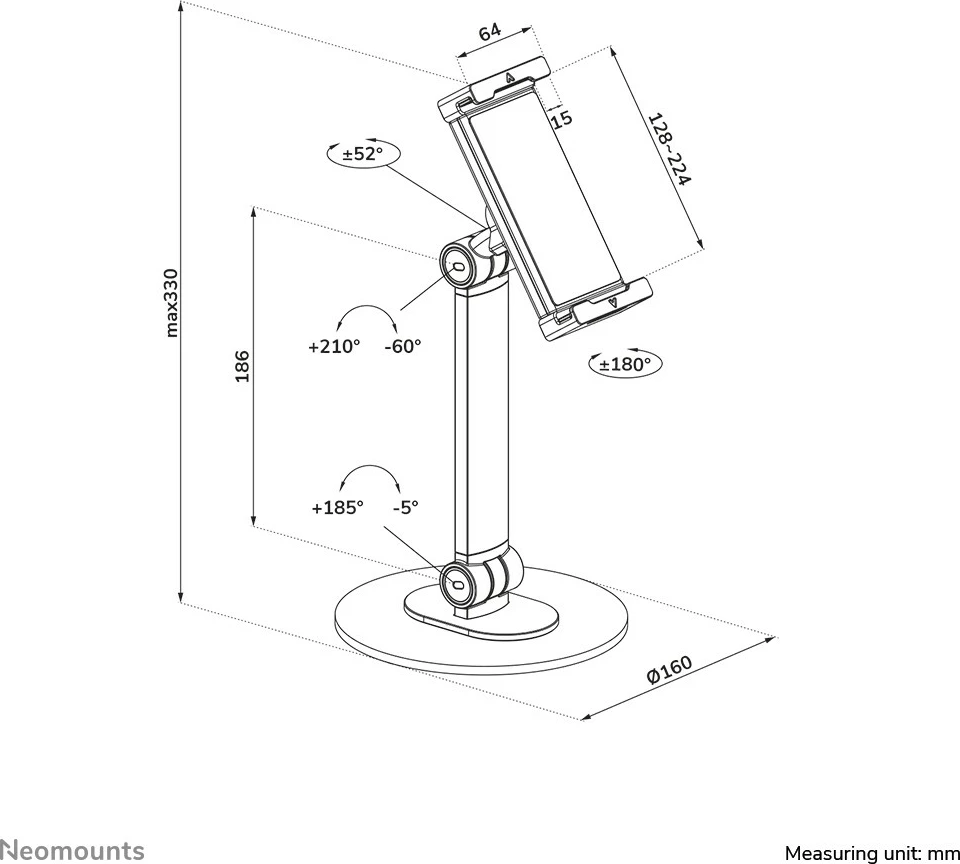 64
15
128~224
±52°
max330
186
+210° -60°
±180°
+185° -5°
Ø160
Neomounts
Measuring unit: mm