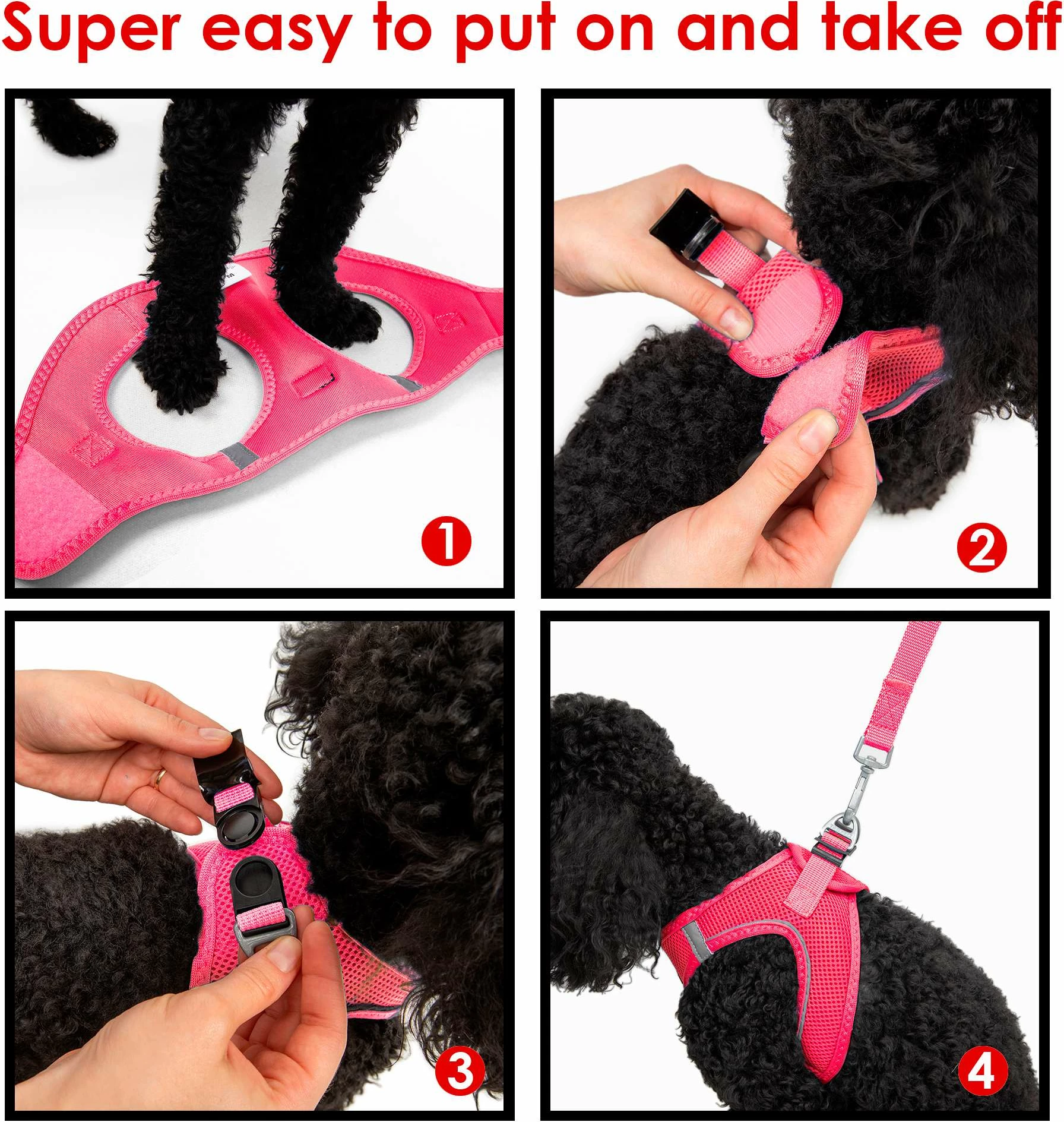 Super easy to put on and take off

1

2

3

4