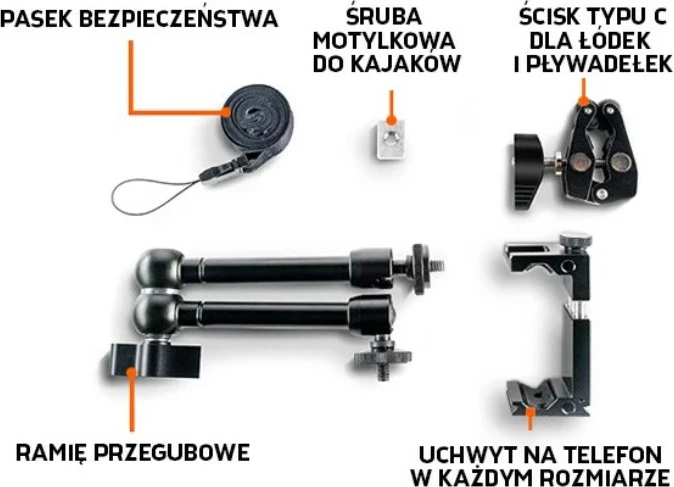 PASEK BEZPIECZEŃSTWA

ŚRUBA MOTYLKOWA DO KAJAKÓW

ŚCISK TYPU C DLA ŁÓDEK I PŁYWADEŁEK

RAMIĘ PRZEGUBOWE

UCHWYT NA TELEFON W KAŻDYM ROZMIARZE