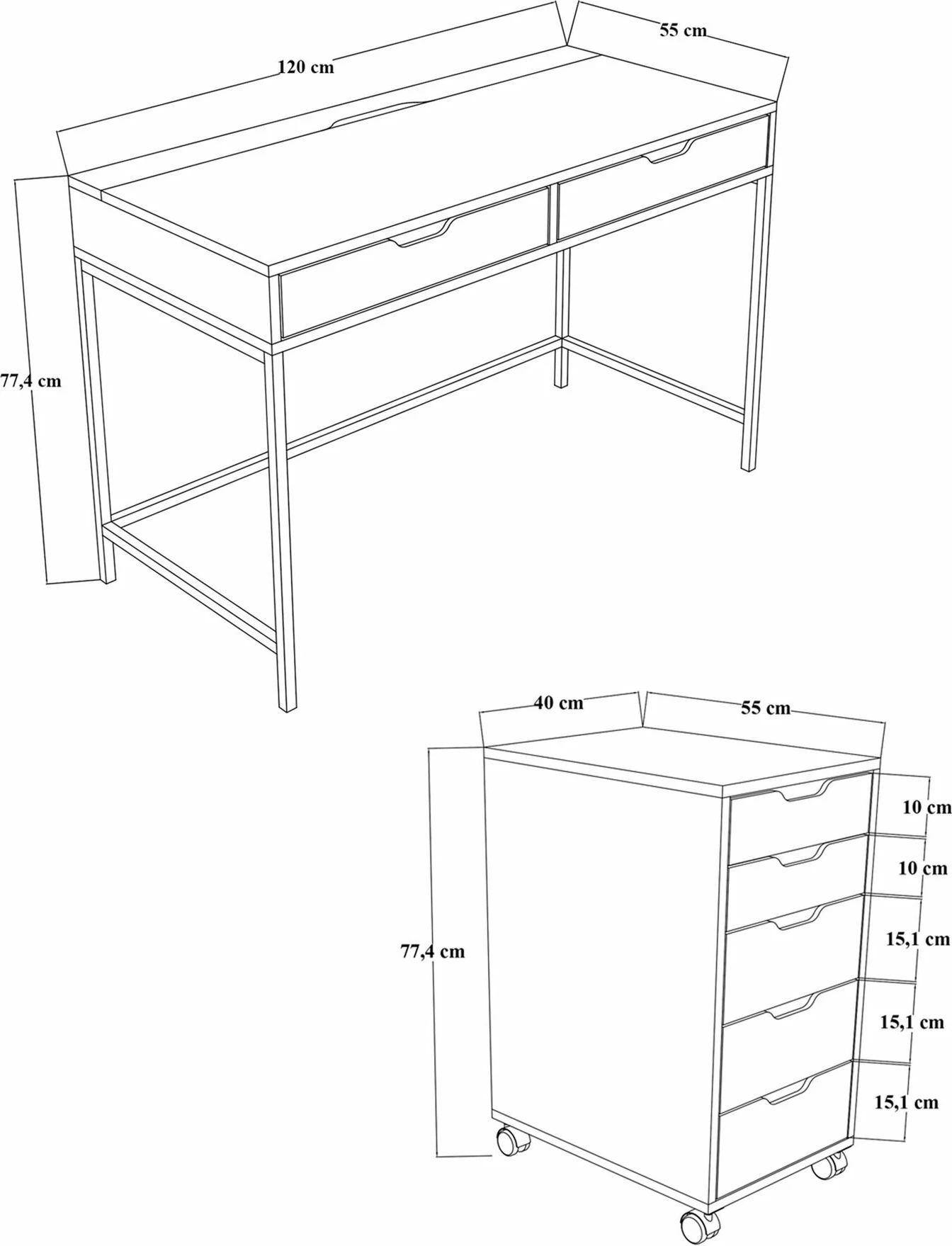 120 cm
55 cm
77,4 cm

40 cm
55 cm
77,4 cm
10 cm
10 cm
15,1 cm
15,1 cm
15,1 cm